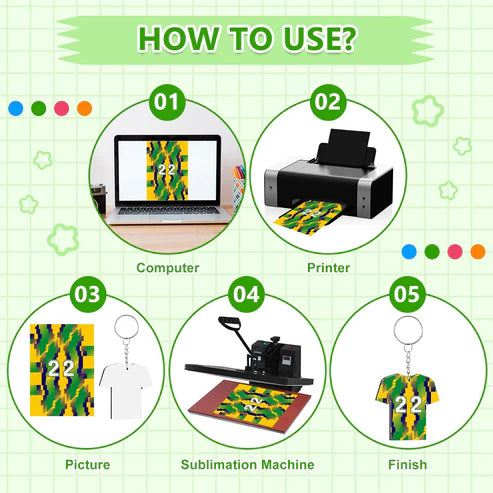 HOW TO USE?

01

22

Computer

02

22

Printer

03

22

Picture

04

22

Sublimation Machine

05

22

Finish